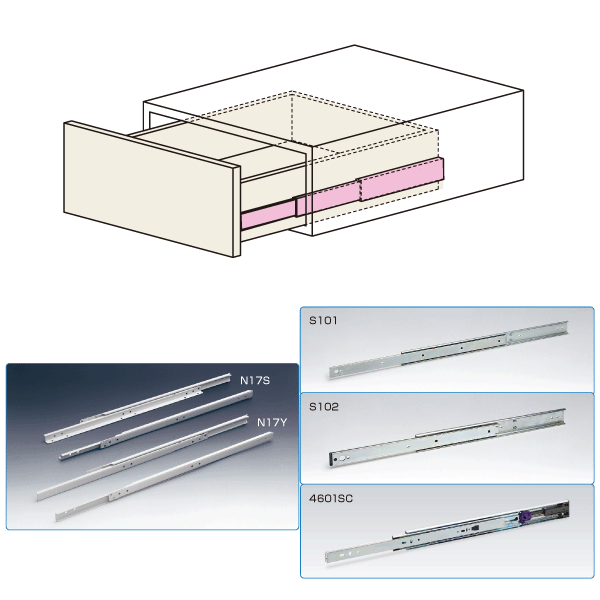 N17S

N17Y

S101

S102

4601SC