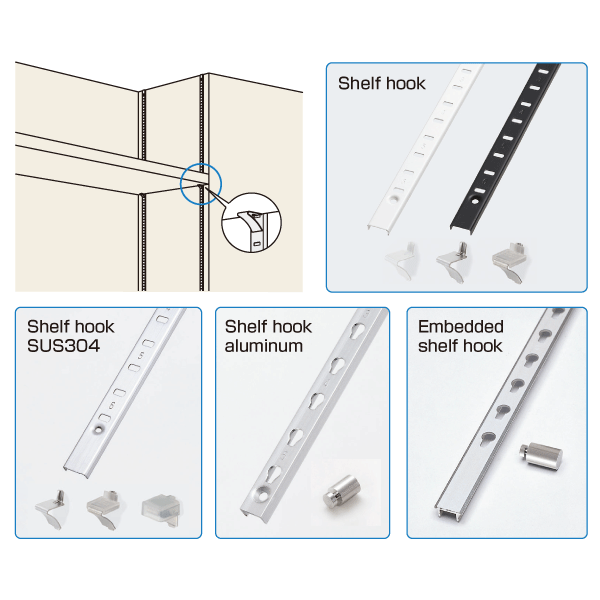 Shelf hook

Shelf hook SUS304

Shelf hook aluminum

Embedded shelf hook